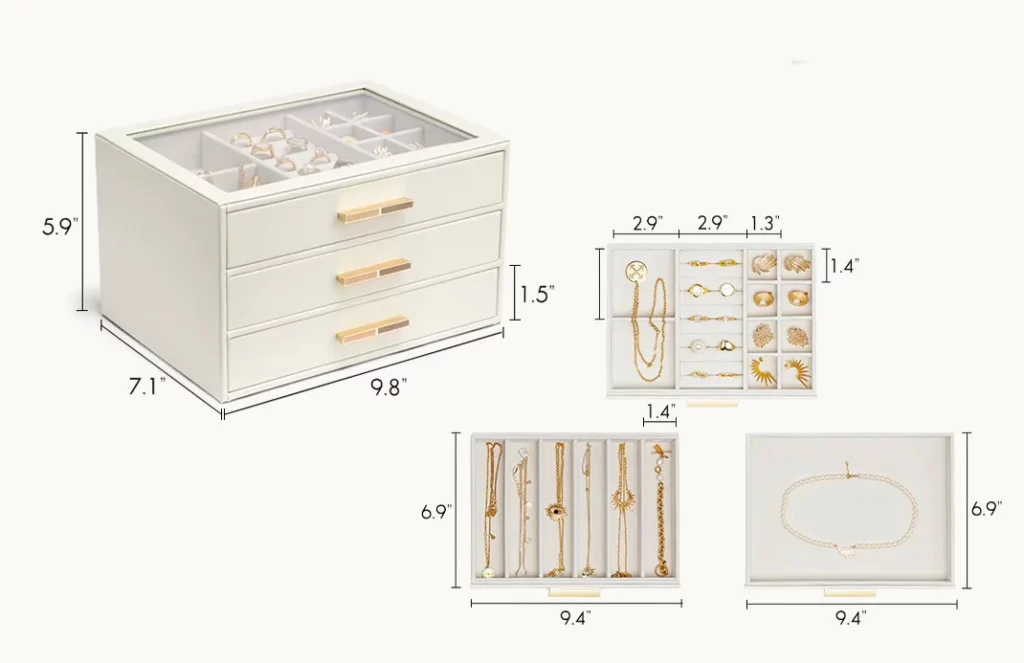 5.9"
1.5"
7.1"
9.8"
2.9"
2.9"
1.3"
1.4"
1.4"
6.9"
9.4"
6.9"
9.4"